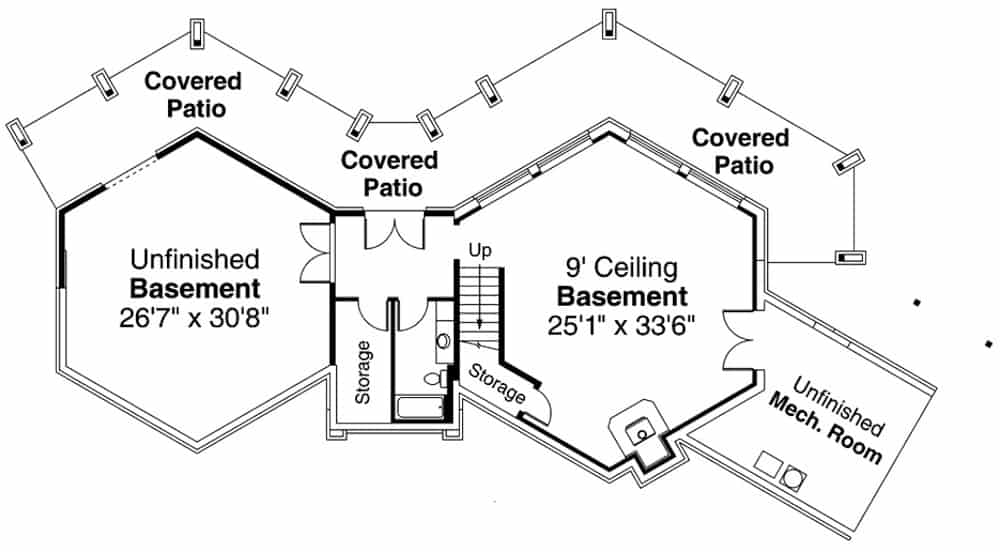 Covered Patio

Covered Patio

Covered Patio

Unfinished
Basement
26'7" x 30'8"

Up

9' Ceiling
Basement
25'1" x 33'6"

Storage

Storage

Unfinished
Mech. Room